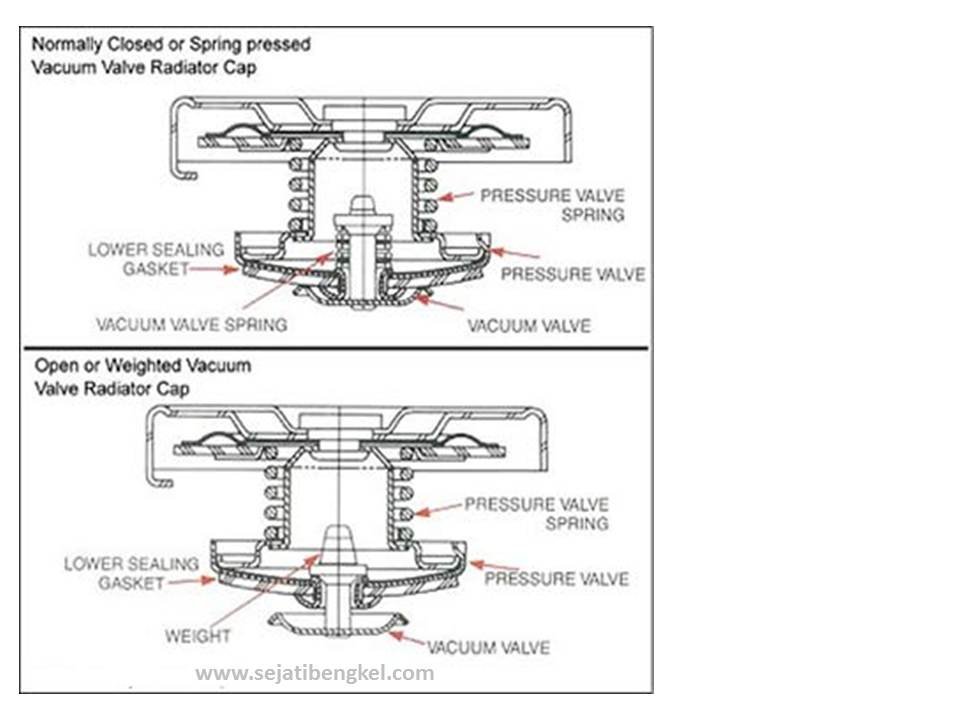 Normally Closed or Spring pressed Vacuum Valve Radiator Cap

PRESSURE VALVE SPRING

LOWER SEALING GASKET

PRESSURE VALVE

VACUUM VALVE SPRING

VACUUM VALVE

Open or Weighted Vacuum Valve Radiator Cap

PRESSURE VALVE SPRING

LOWER SEALING GASKET

PRESSURE VALVE

WEIGHT

VACUUM VALVE

www.sejatibengkel.com